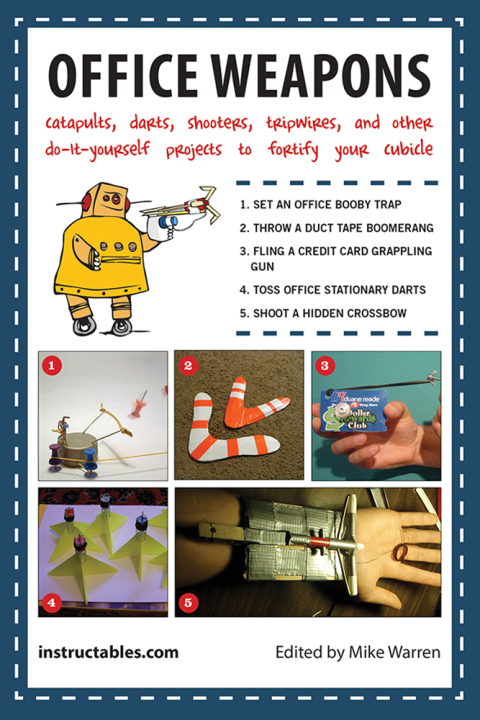 OFFICE WEAPONS

catapults, darts, shooters, tripwires, and other do-it-yourself projects to fortify your cubicle

1. SET AN OFFICE BOOBY TRAP
2. THROW A DUCT TAPE BOOMERANG
3. FLING A CREDIT CARD GRAPPLING GUN
4. TOSS OFFICE STATIONARY DARTS
5. SHOOT A HIDDEN CROSSBOW

1
2
3
duane reade
Dollar Rewards Club
4
5

instructables.com

Edited by Mike Warren